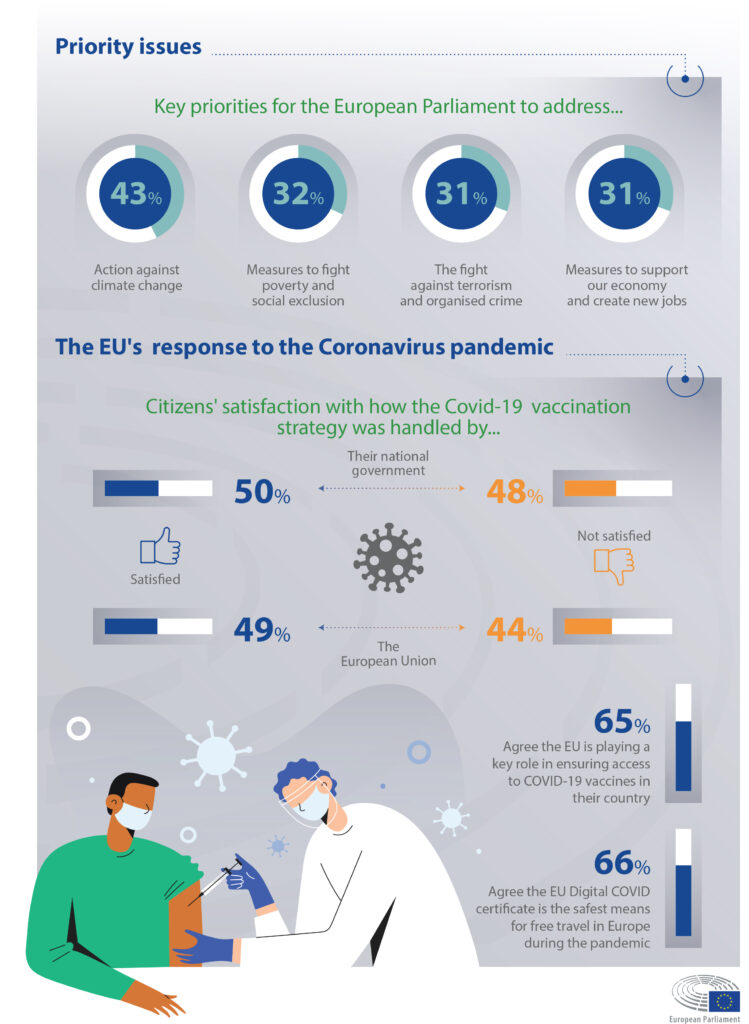 Priority issues

Key priorities for the European Parliament to address...

43%
Action against climate change

32%
Measures to fight poverty and social exclusion

31%
The fight against terrorism and organised crime

31%
Measures to support our economy and create new jobs

The EU's response to the Coronavirus pandemic

Citizens' satisfaction with how the Covid-19 vaccination strategy was handled by...

Their national government

50%

48%

Satisfied

Not satisfied

49%

44%

The European Union

65%
Agree the EU is playing a key role in ensuring access to COVID-19 vaccines in their country

66%
Agree the EU Digital COVID certificate is the safest means for free travel in Europe during the pandemic

European Parliament