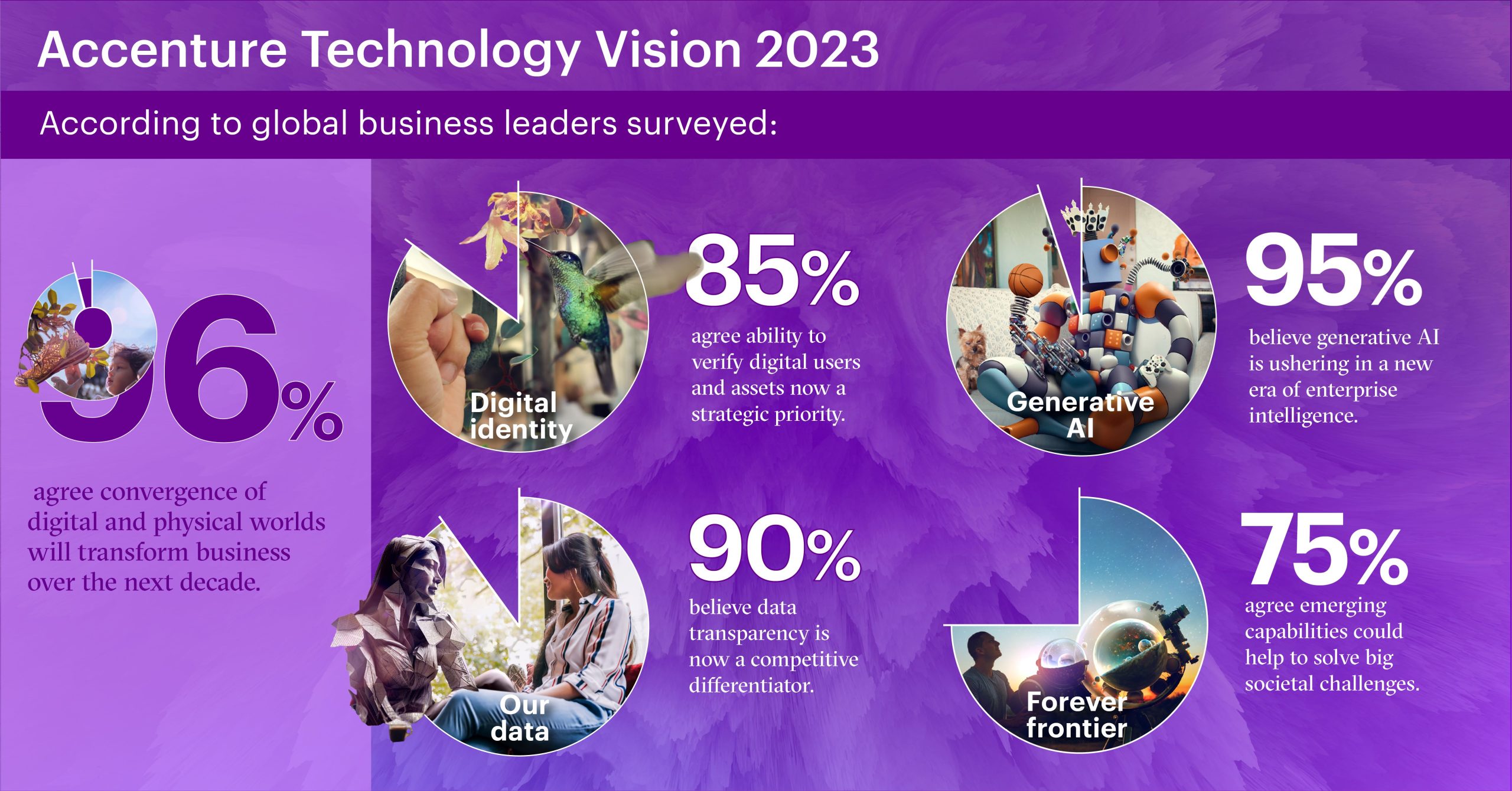 Accenture Technology Vision 2023

According to global business leaders surveyed:

96%

agree convergence of digital and physical worlds will transform business over the next decade.

Digital identity

85%

agree ability to verify digital users and assets now a strategic priority.

Generative AI

95%

believe generative AI is ushering in a new era of enterprise intelligence.

Our data

90%

believe data transparency is now a competitive differentiator.

Forever frontier

75%

agree emerging capabilities could help to solve big societal challenges.