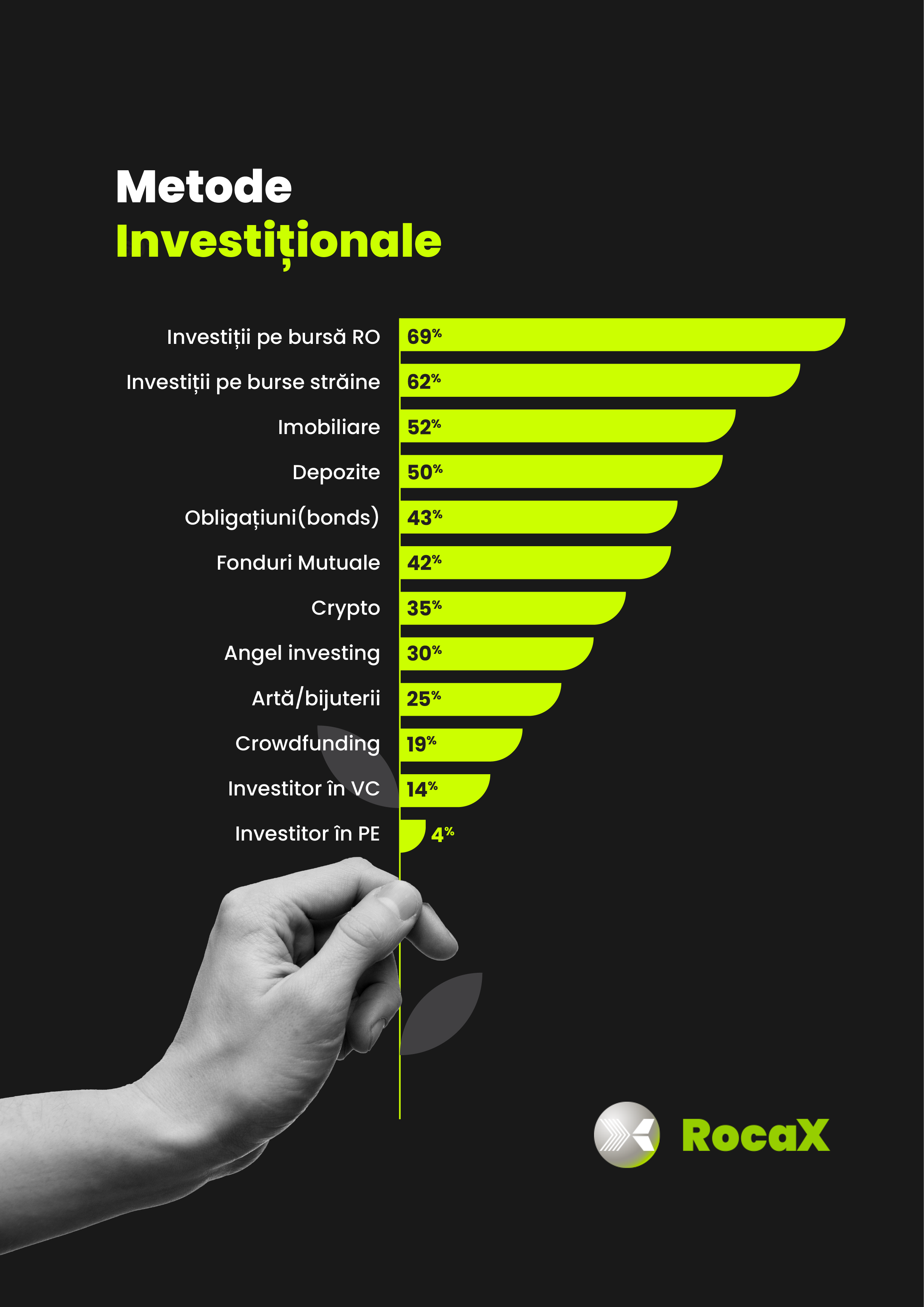 Metode
Investiționale

Investiții pe bursă RO 69%
Investiții pe burse străine 62%
Imobiliare 52%
Depozite 50%
Obligațiuni(bonds) 43%
Fonduri Mutuale 42%
Crypto 35%
Angel investing 30%
Artă/bijuterii 25%
Crowdfunding 19%
Investitor în VC 14%
Investitor în PE 4%

RocaX