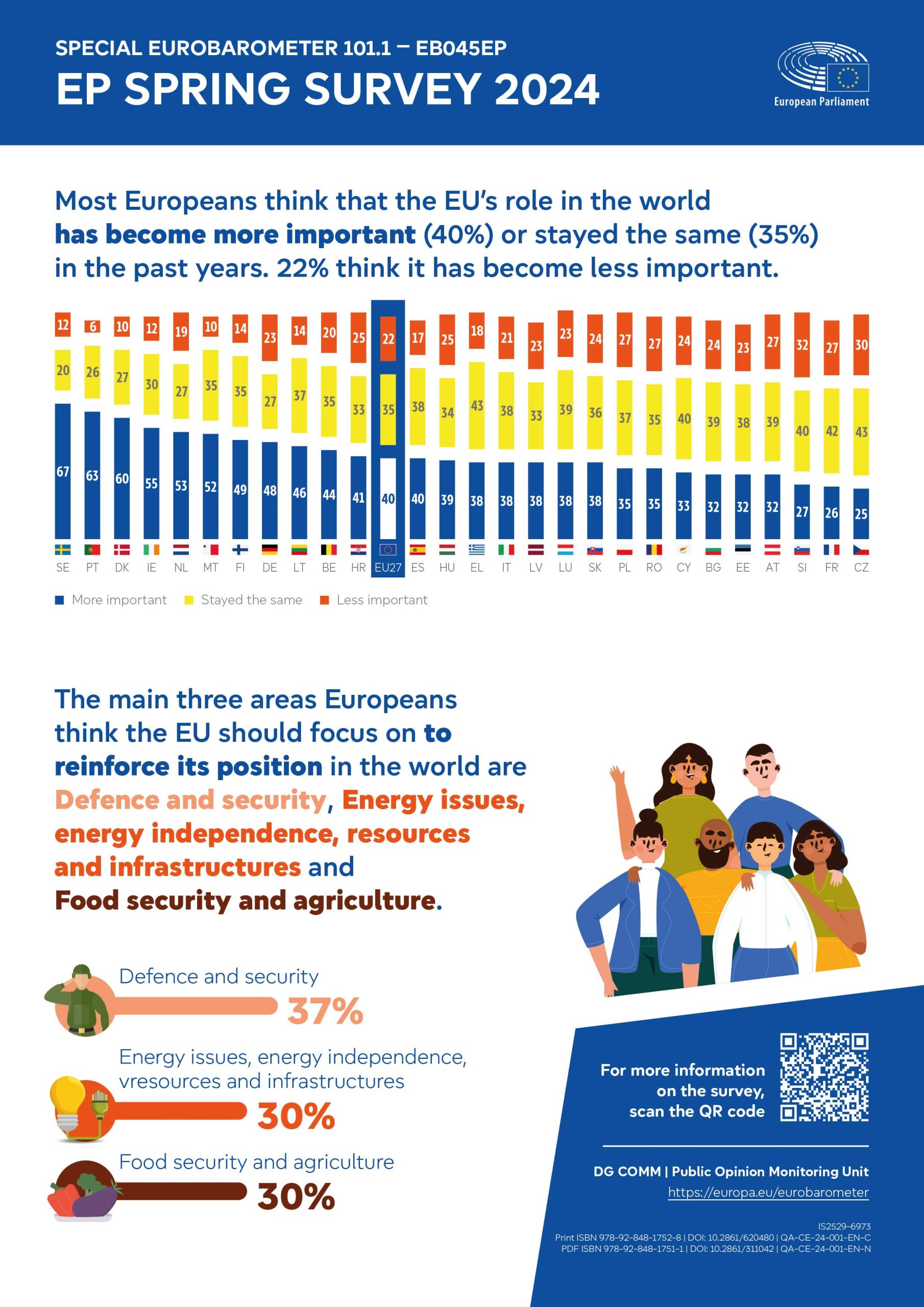 SPECIAL EUROBAROMETER 101.1 – EB045EP

EP SPRING SURVEY 2024

European Parliament

Most Europeans think that the EU's role in the world has become more important (40%) or stayed the same (35%) in the past years. 22% think it has become less important.

| | SE | PT | DK | IE | NL | MT | FI | DE | LT | BE | HR | EU27 | ES | HU | EL | IT | LV | LU | SK | PL | RO | CY | BG | EE | AT | SI | FR | CZ |
|---|---|---|---|---|---|---|---|---|---|---|---|---|---|---|---|---|---|---|---|---|---|---|---|---|---|---|---|---|
| Less important | 12 | 6 | 10 | 12 | 19 | 10 | 14 | 23 | 14 | 20 | 25 | 22 | 17 | 25 | 18 | 21 | 23 | 23 | 24 | 27 | 27 | 24 | 24 | 23 | 27 | 32 | 27 | 30 |
| Stayed the same | 20 | 26 | 27 | 30 | 27 | 35 | 35 | 27 | 37 | 35 | 33 | 35 | 38 | 34 | 43 | 38 | 33 | 39 | 36 | 37 | 35 | 40 | 39 | 38 | 39 | 40 | 42 | 43 |
| More important | 67 | 63 | 60 | 55 | 53 | 52 | 49 | 48 | 46 | 44 | 41 | 40 | 40 | 39 | 38 | 38 | 38 | 38 | 38 | 35 | 35 | 33 | 32 | 32 | 32 | 27 | 26 | 25 |

More important Stayed the same Less important

The main three areas Europeans think the EU should focus on to reinforce its position in the world are Defence and security, Energy issues, energy independence, resources and infrastructures and Food security and agriculture.

Defence and security 37%

Energy issues, energy independence, vresources and infrastructures 30%

Food security and agriculture 30%

For more information on the survey, scan the QR code

DG COMM | Public Opinion Monitoring Unit
https://europa.eu/eurobarometer

IS2529-6973
Print ISBN 978-92-848-1752-8 | DOI: 10.2861/620480 | QA-CE-24-001-EN-C
PDF ISBN 978-92-848-1751-1 | DOI: 10.2861/311042 | QA-CE-24-001-EN-N