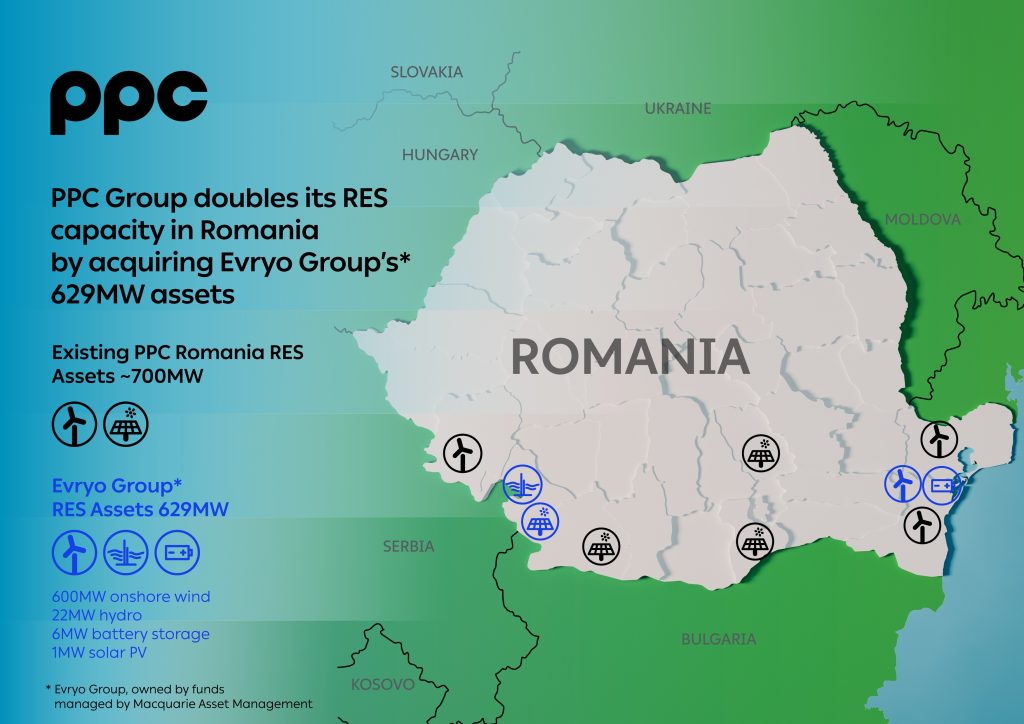 ppc

PPC Group doubles its RES capacity in Romania by acquiring Evryo Group's* 629MW assets

Existing PPC Romania RES Assets ~700MW

Evryo Group* RES Assets 629MW

600MW onshore wind
22MW hydro
6MW battery storage
1MW solar PV

* Evryo Group, owned by funds managed by Macquarie Asset Management

SLOVAKIA

UKRAINE

HUNGARY

MOLDOVA

ROMANIA

SERBIA

BULGARIA

KOSOVO