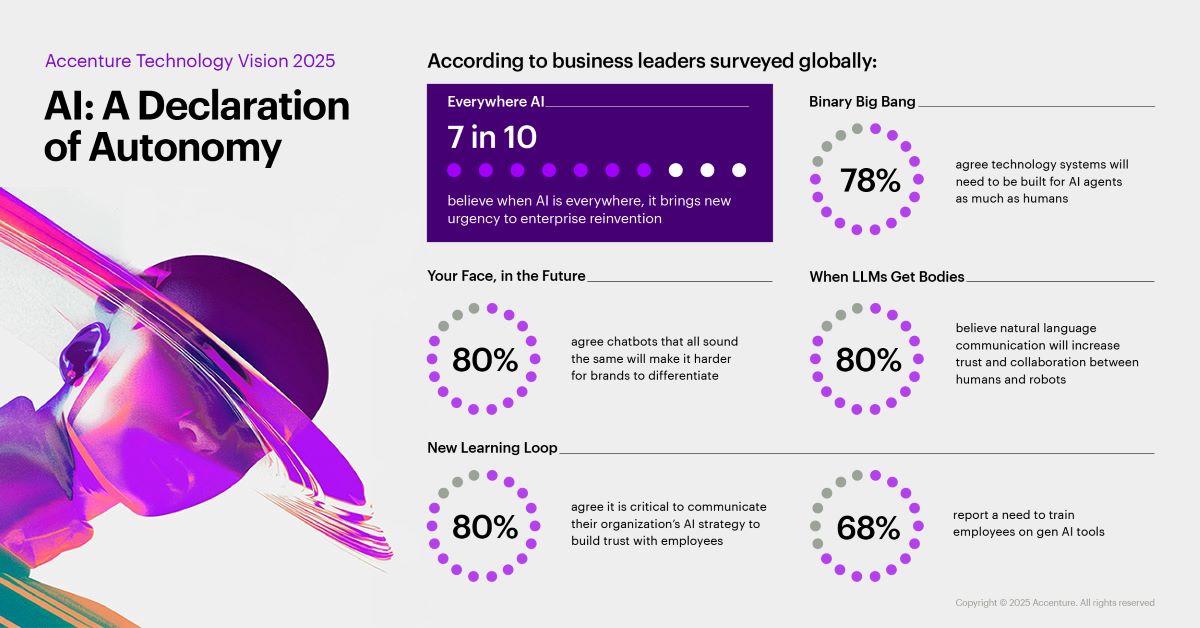 Accenture Technology Vision 2025

AI: A Declaration of Autonomy

According to business leaders surveyed globally:

Everywhere AI

7 in 10

believe when AI is everywhere, it brings new urgency to enterprise reinvention

Binary Big Bang

78%

agree technology systems will need to be built for AI agents as much as humans

Your Face, in the Future

80%

agree chatbots that all sound the same will make it harder for brands to differentiate

When LLMs Get Bodies

80%

believe natural language communication will increase trust and collaboration between humans and robots

New Learning Loop

80%

agree it is critical to communicate their organization's AI strategy to build trust with employees

68%

report a need to train employees on gen AI tools

Copyright © 2025 Accenture. All rights reserved